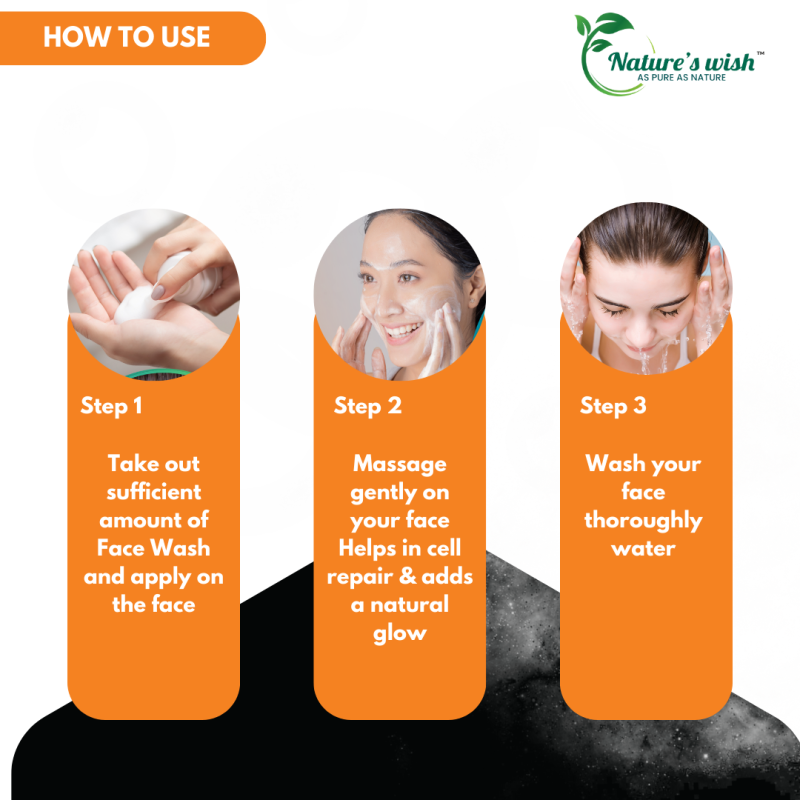 HOW TO USE

Nature's wish™
AS PURE AS NATURE

Step 1

Take out sufficient amount of Face Wash and apply on the face

Step 2

Massage gently on your face Helps in cell repair & adds a natural glow

Step 3

Wash your face thoroughly water